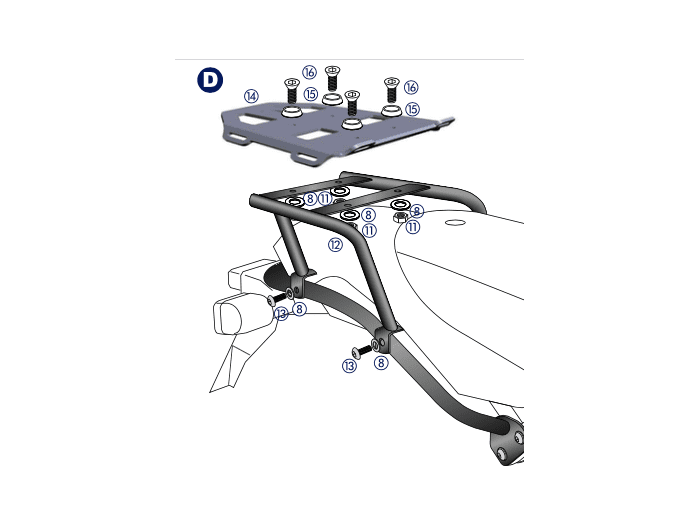 D
16
14
15
16
15
8
11
8
8
11
11
12
13
8
13
8