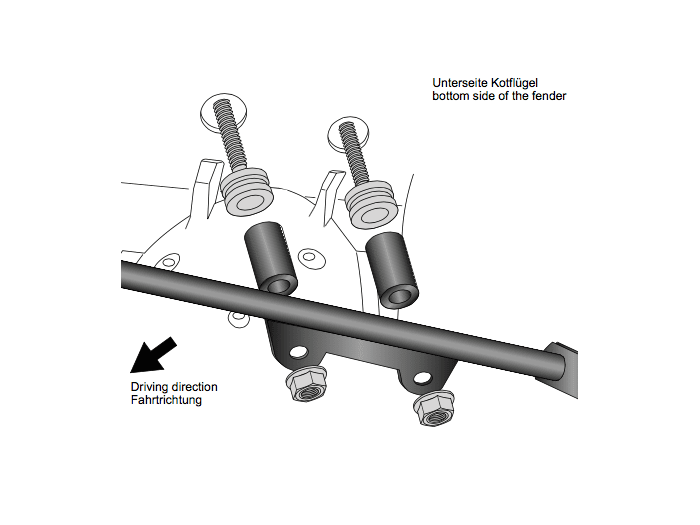 Unterseite Kotflügel
bottom side of the fender

Driving direction
Fahrtrichtung