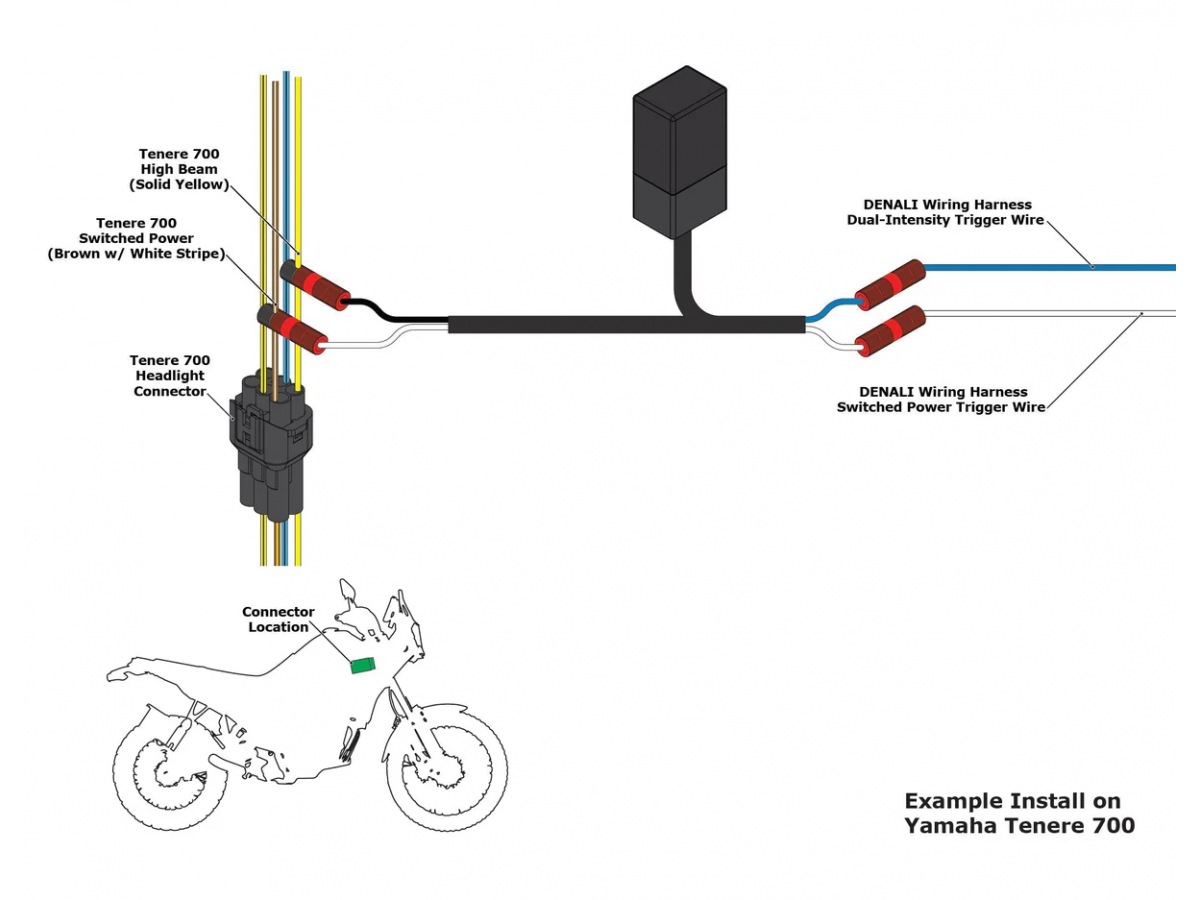 Tenere 700
High Beam
(Solid Yellow)

Tenere 700
Switched Power
(Brown w/ White Stripe)

Tenere 700
Headlight
Connector

DENALI Wiring Harness
Dual-Intensity Trigger Wire

DENALI Wiring Harness
Switched Power Trigger Wire

Connector
Location

Example Install on
Yamaha Tenere 700