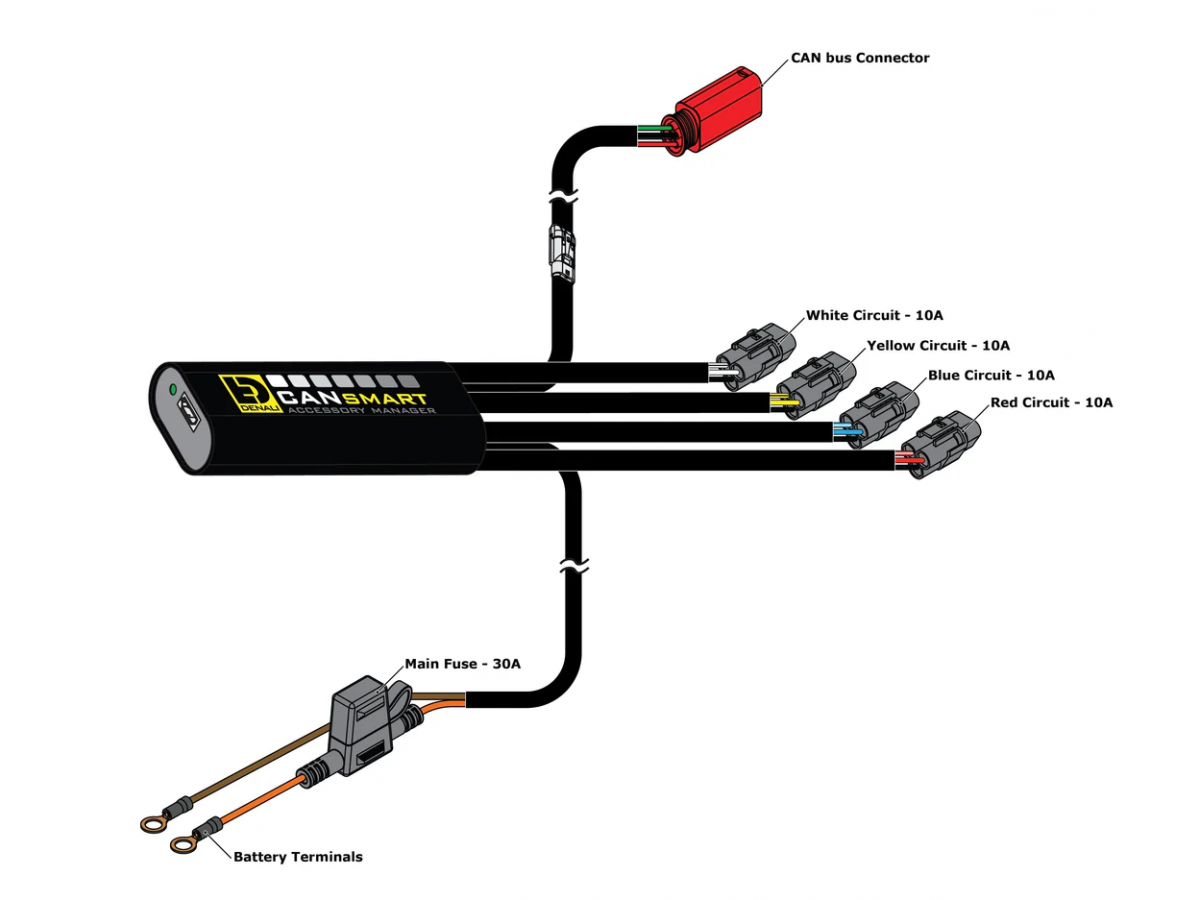 CAN bus Connector

White Circuit - 10A

Yellow Circuit - 10A

Blue Circuit - 10A

Red Circuit - 10A

DENALI CANSMART ACCESSORY MANAGER

Main Fuse - 30A

Battery Terminals