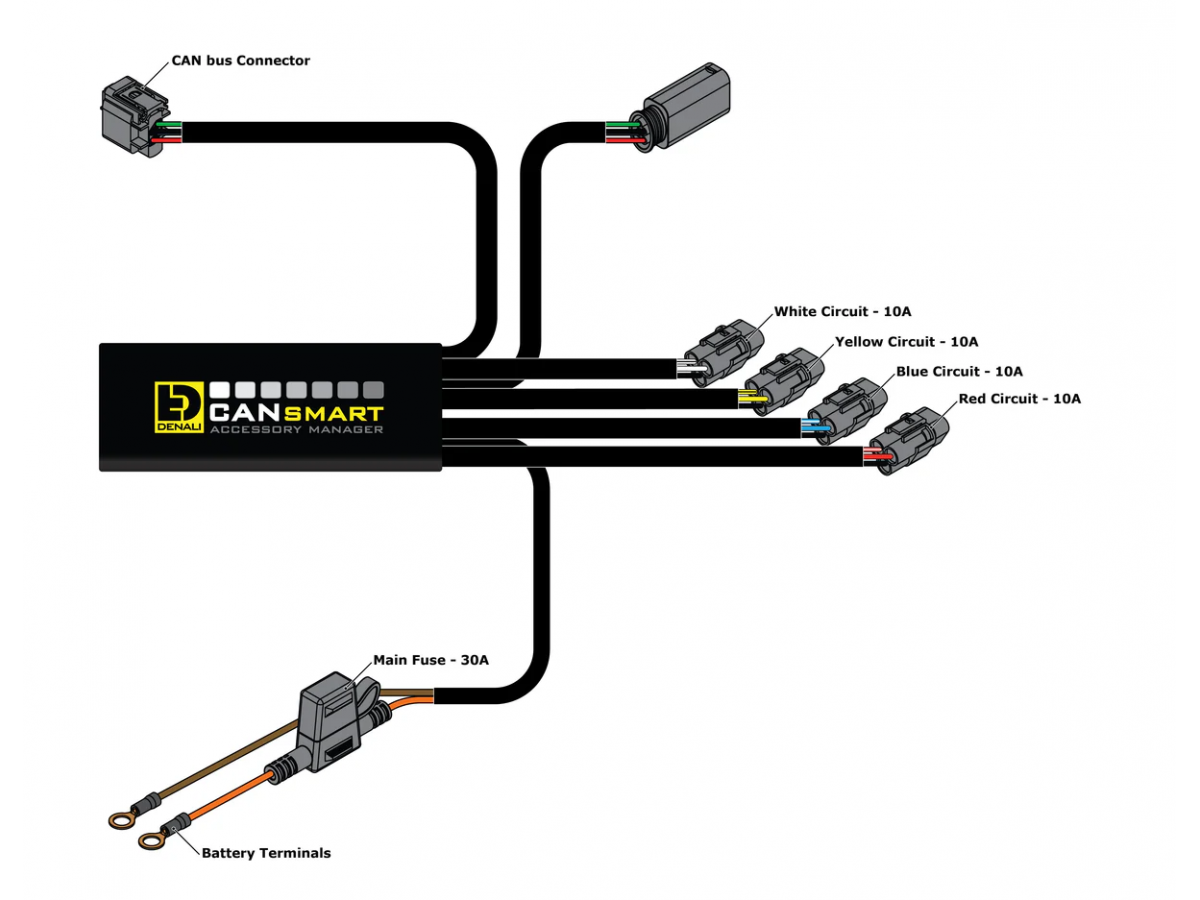 CAN bus Connector

White Circuit - 10A

Yellow Circuit - 10A

Blue Circuit - 10A

Red Circuit - 10A

DENALI

CANSMART

ACCESSORY MANAGER

Main Fuse - 30A

Battery Terminals