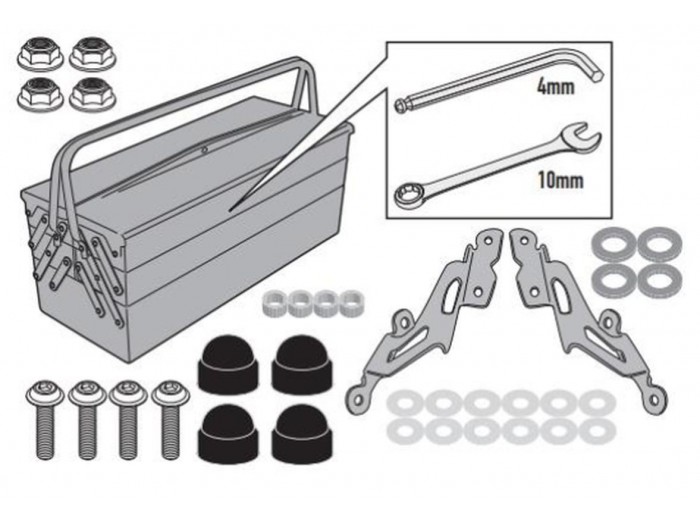 4mm

10mm