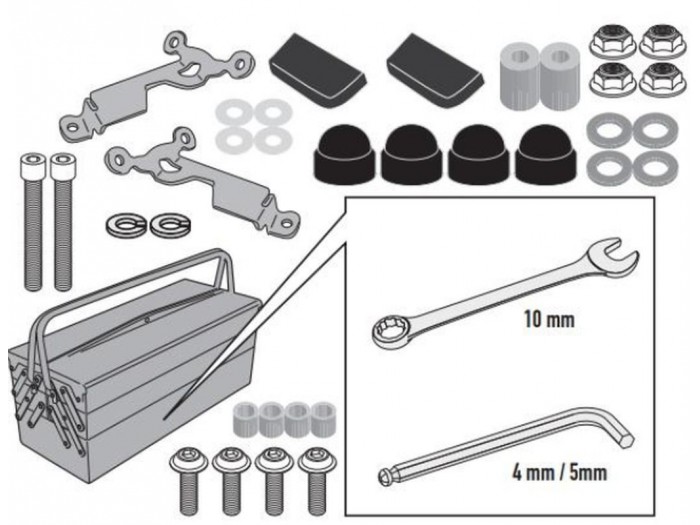 10 mm

4 mm / 5mm