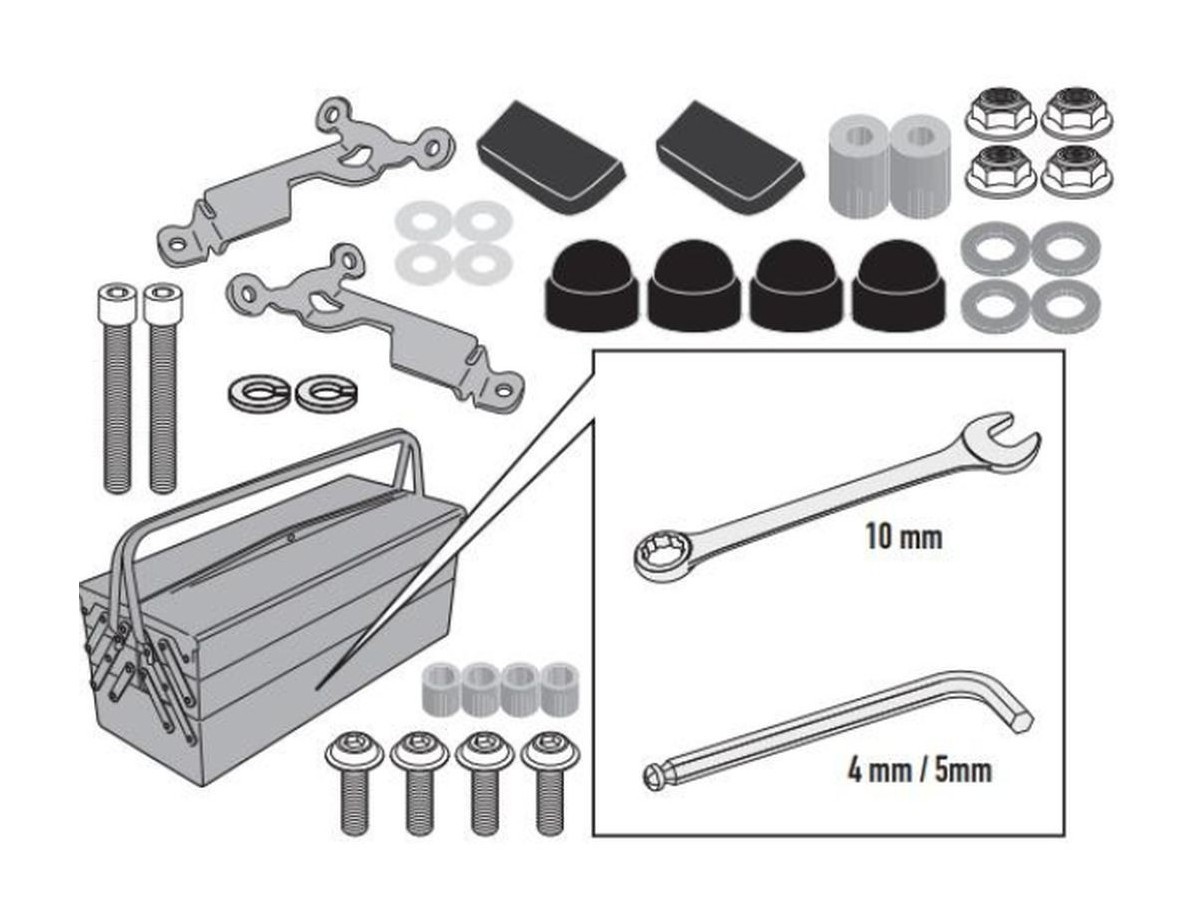 10 mm

4 mm / 5mm