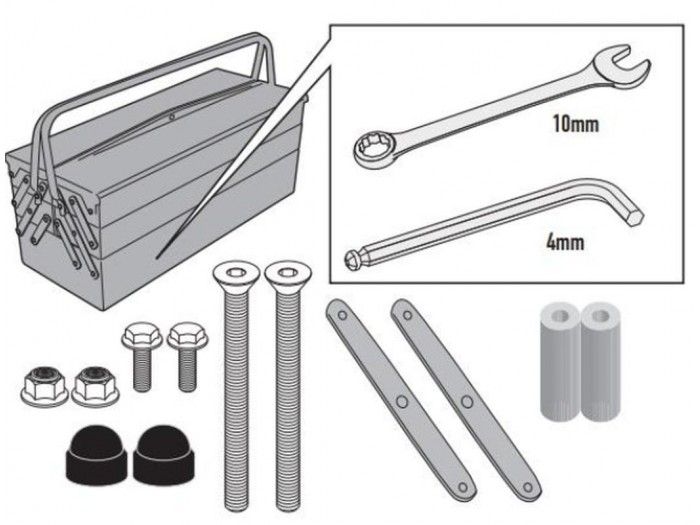 10mm

4mm