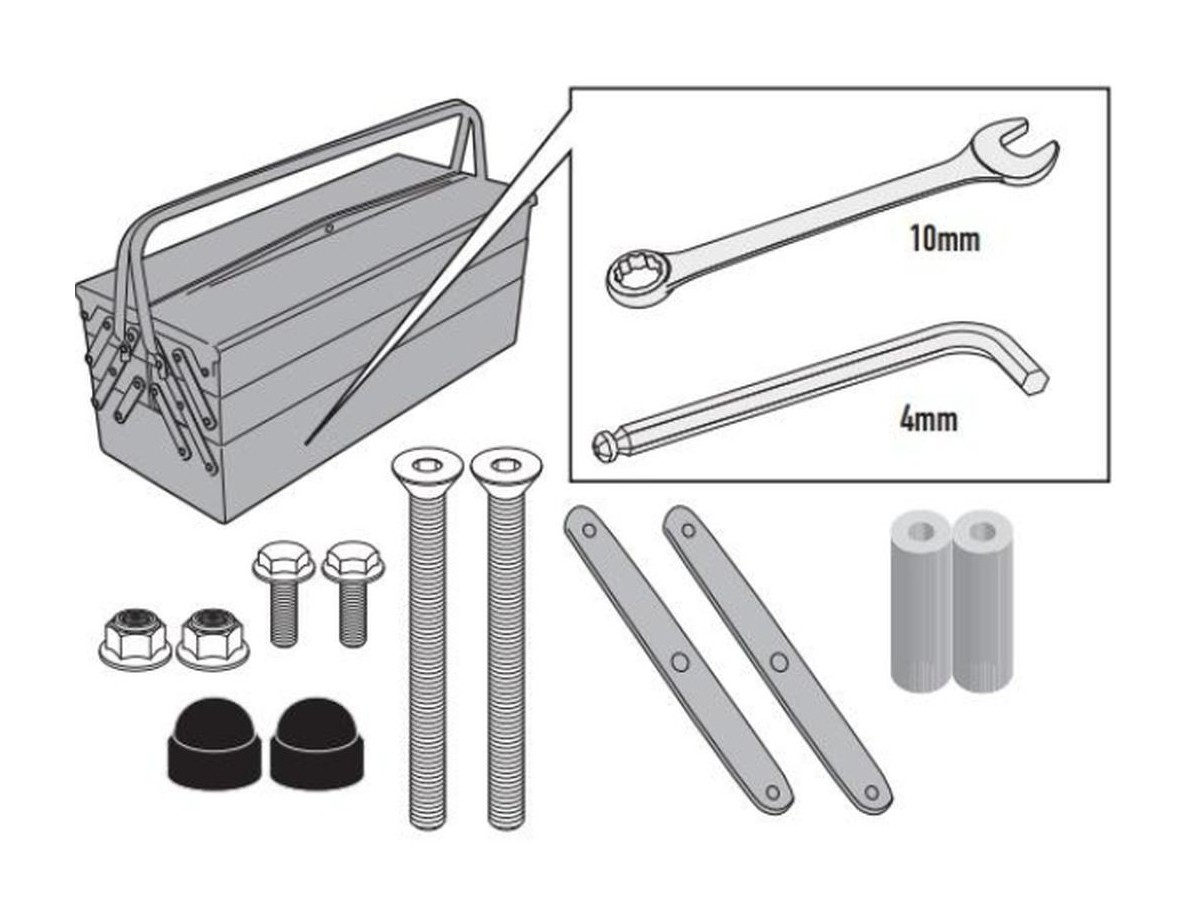 10mm

4mm