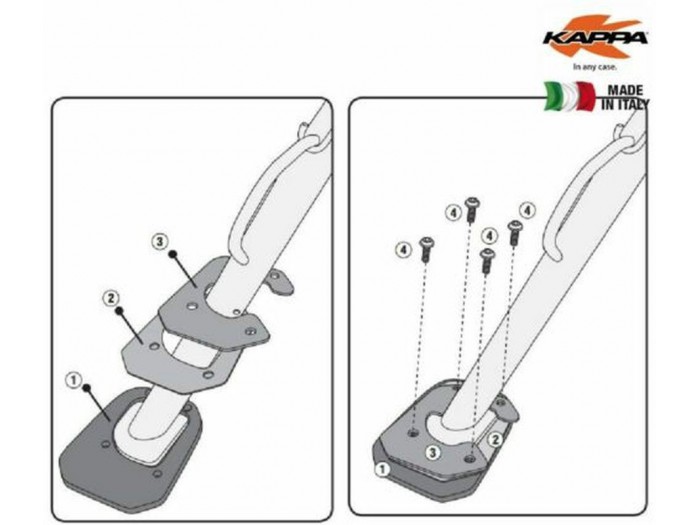 KAPPA
In any case.

MADE IN ITALY

3
2
1

4
4
4
4
2
3
1