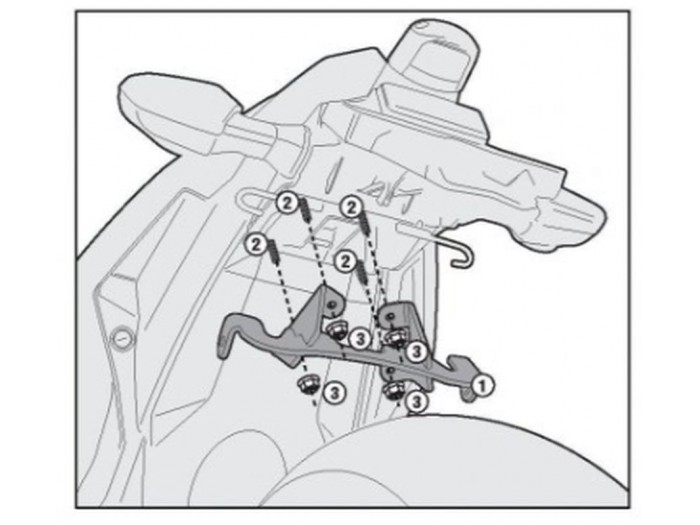 2
2
2
2
3
3
3
3
1