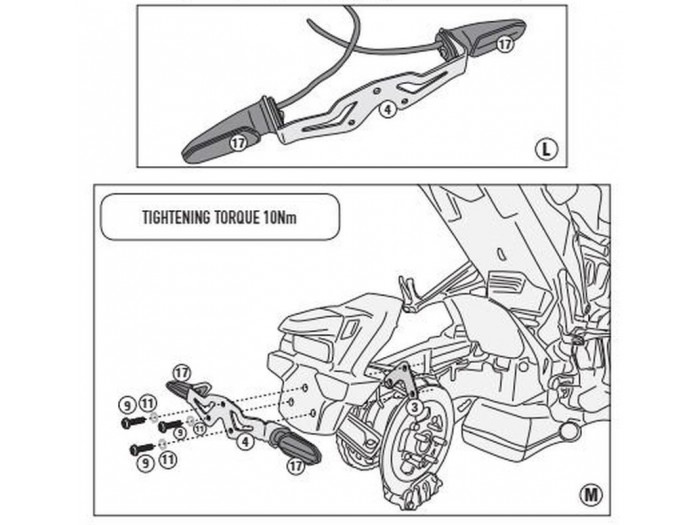 17
4
17
L

TIGHTENING TORQUE 10Nm

17
9 11
9 11
4
9 11
17
3
M