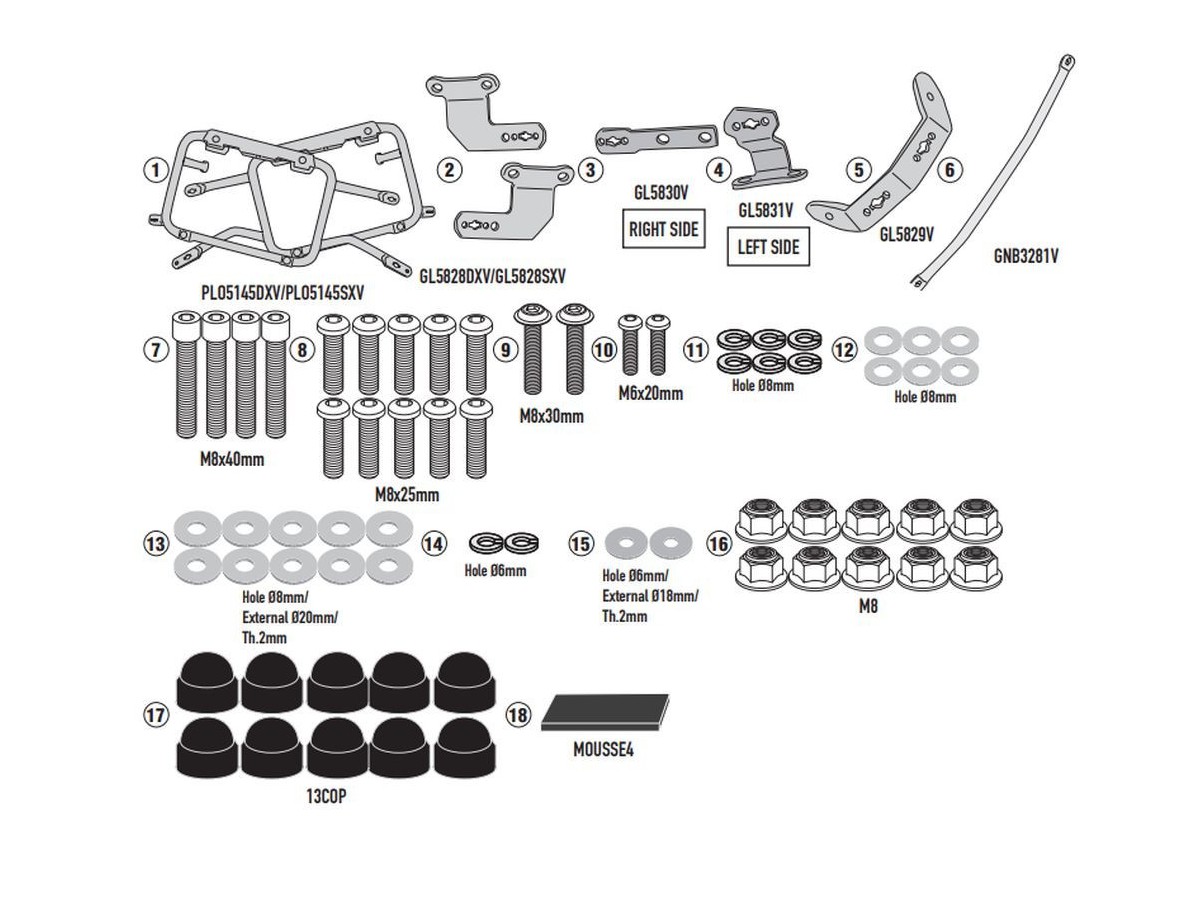 1
PLO5145DXV/PLO5145SXV

2
GL5828DXV/GL5828SXV

3
GL5830V
RIGHT SIDE

4
GL5831V
LEFT SIDE

5
GL5829V

6
GNB3281V

7
M8x40mm

8
M8x25mm

9
M8x30mm

10
M6x20mm

11
Hole Ø8mm

12
Hole Ø8mm

13
Hole Ø8mm/
External Ø20mm/
Th.2mm

14
Hole Ø6mm

15
Hole Ø6mm/
External Ø18mm/
Th.2mm

16
M8

17
13COP

18
MOUSSE4