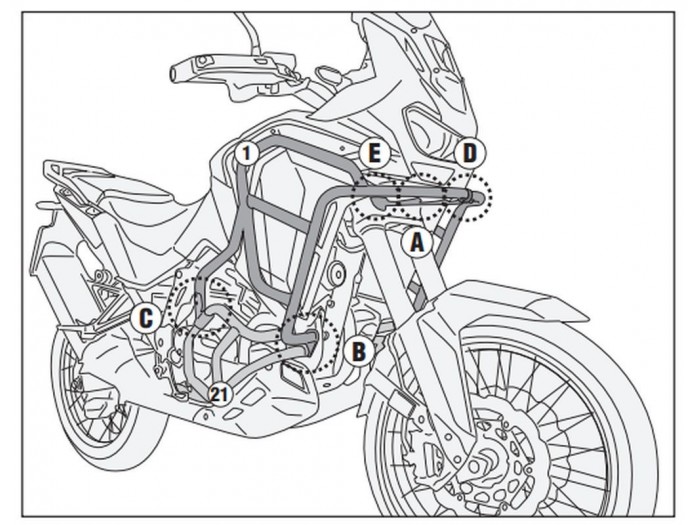 1
E
D
A
C
B
21