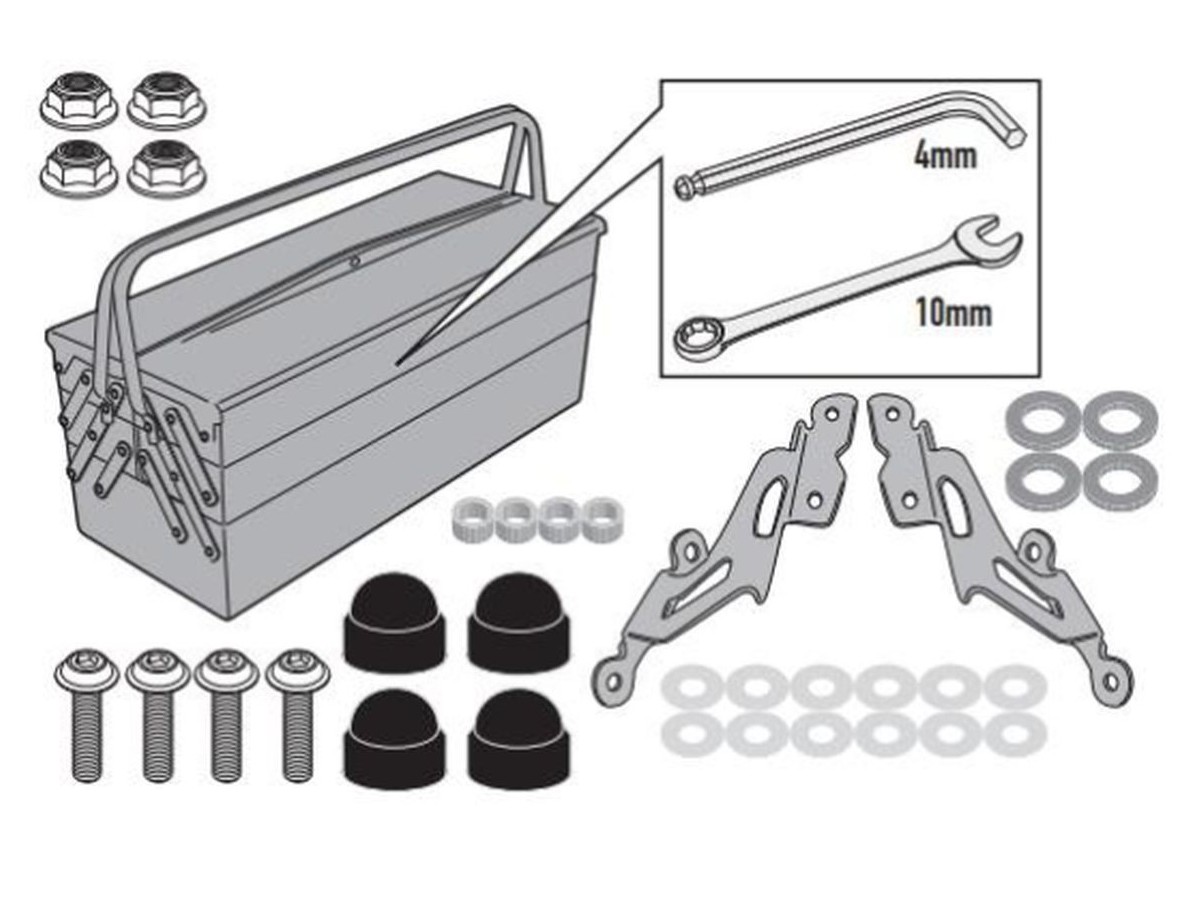 4mm
10mm