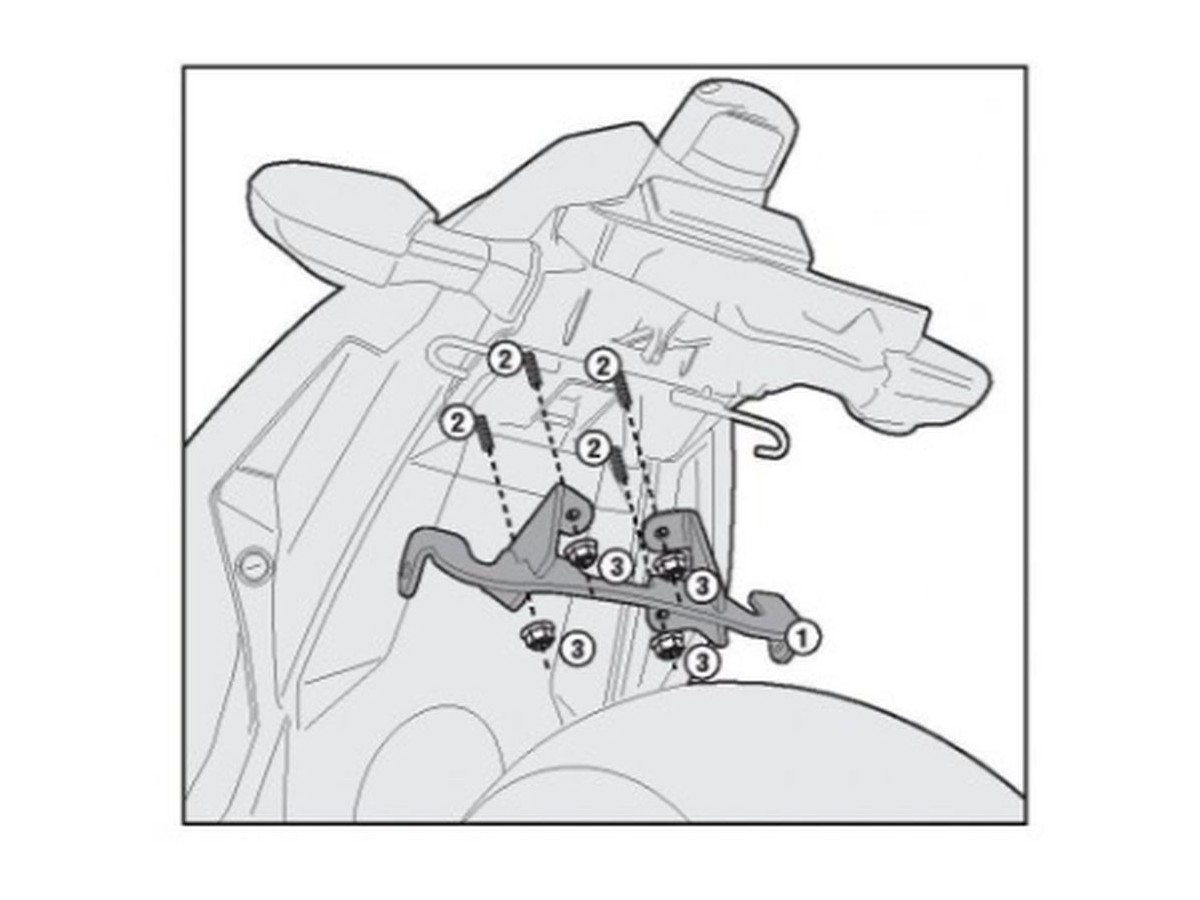 2
2
2
2
3
3
3
3
1